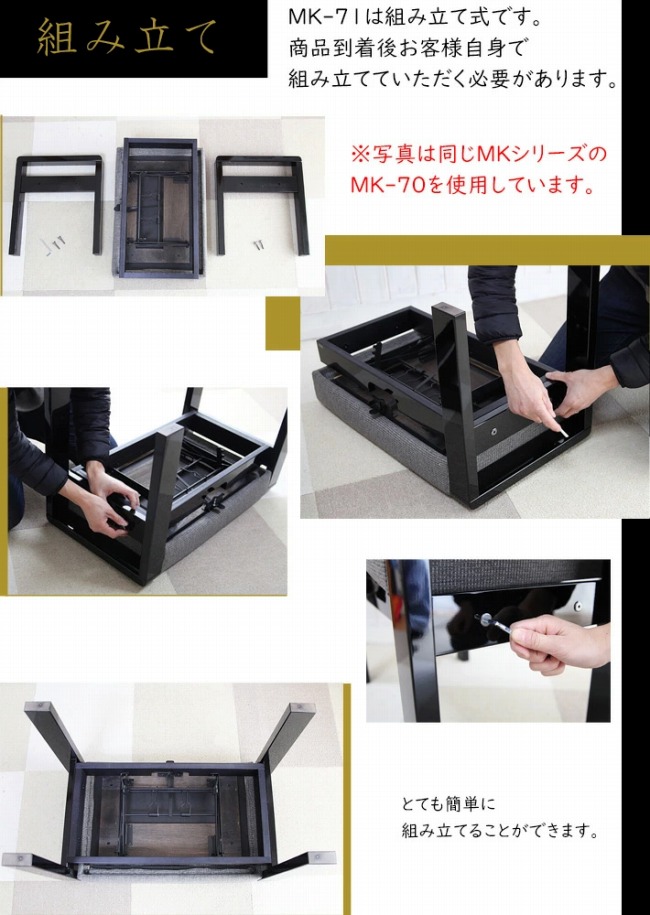 組み立て

MK-71は組み立て式です。
商品到着後お客様自身で
組み立てていただく必要があります。

※写真は同じMKシリーズの
MK-70を使用しています。

とても簡単に
組み立てることができます。